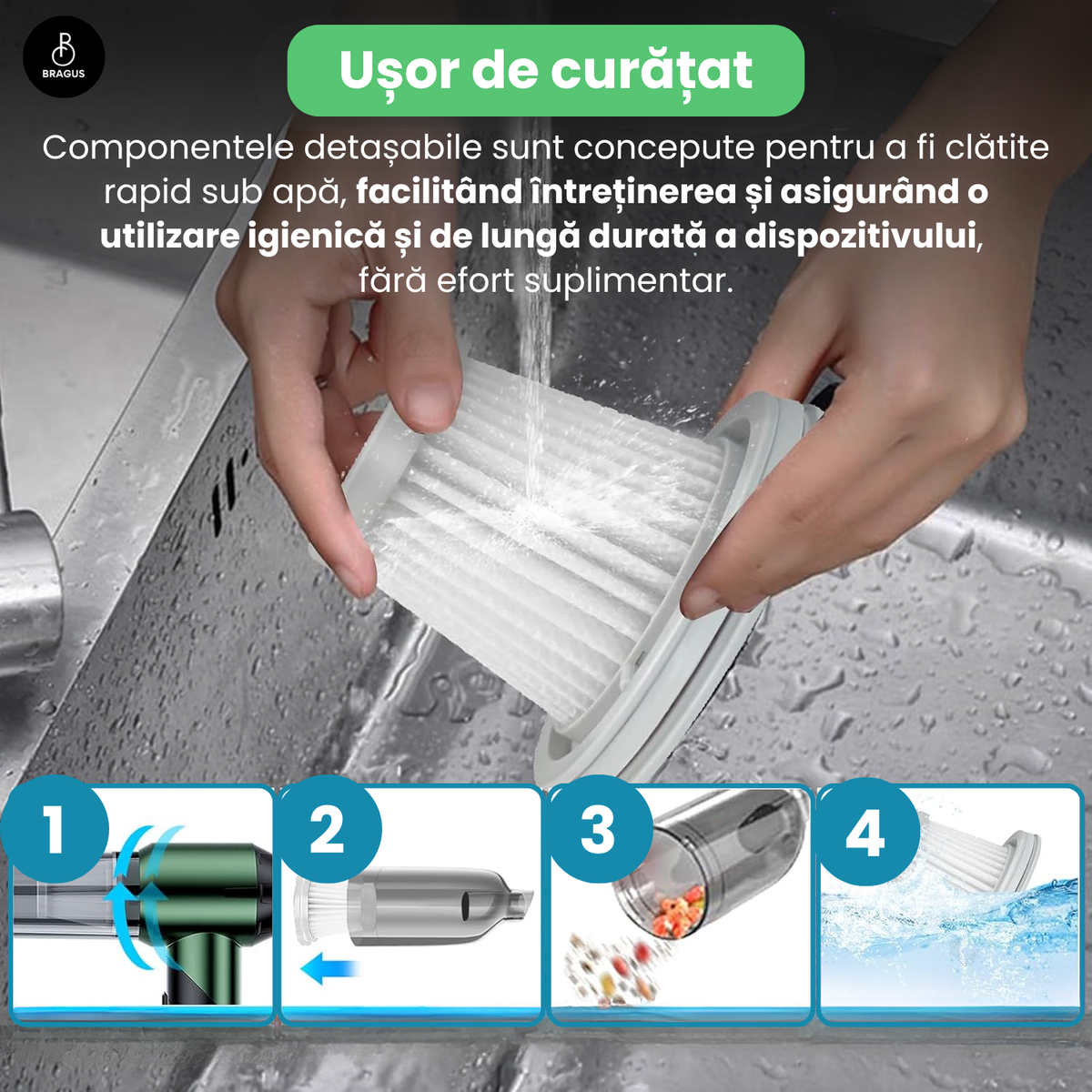 BRAGUS

Ușor de curățat

Componentele detașabile sunt concepute pentru a fi clătite rapid sub apă, facilitând întreținerea și asigurând o utilizare igienică și de lungă durată a dispozitivului, fără efort suplimentar.

1

2

3

4